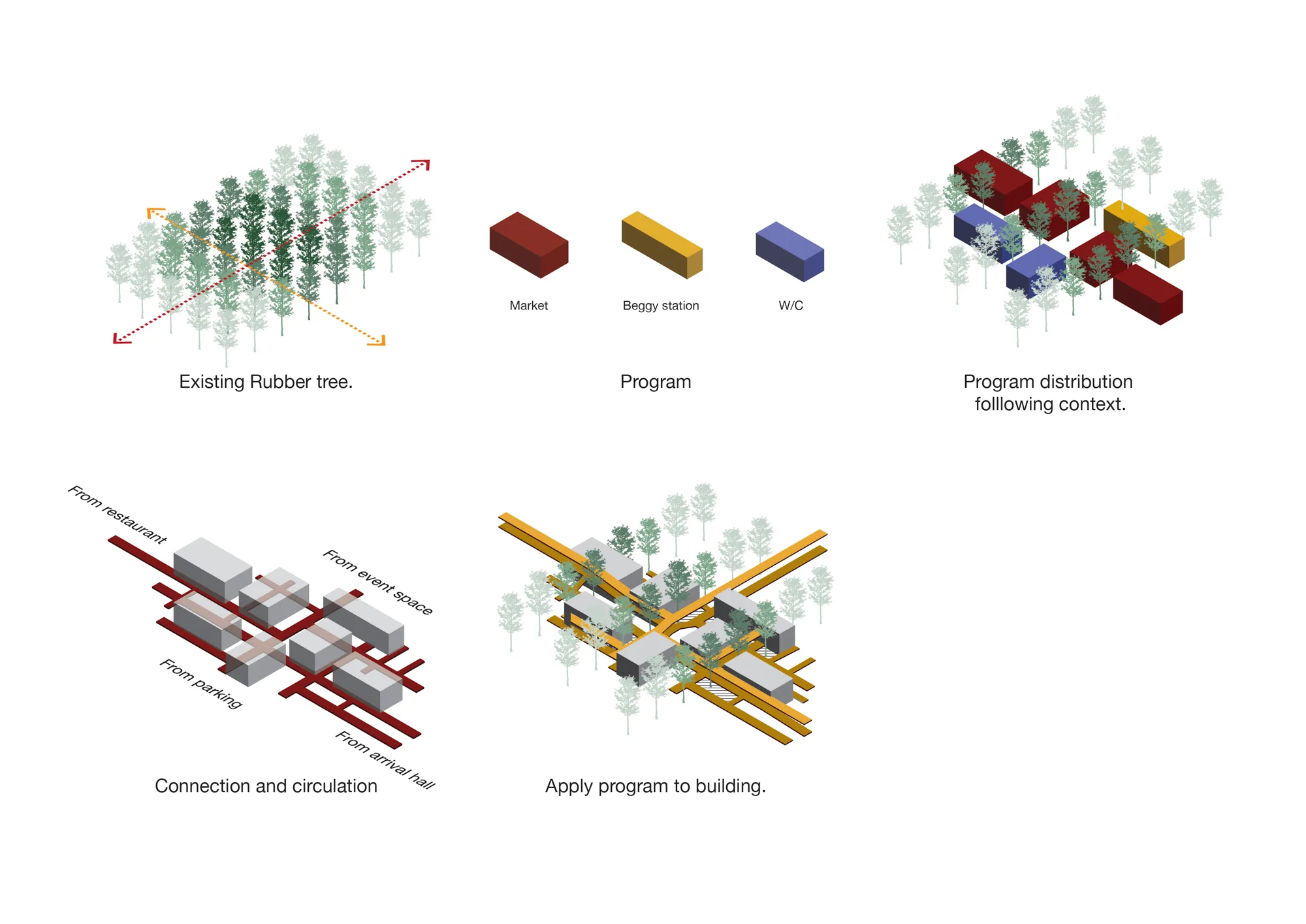 Existing Rubber tree.

Market

Beggy station

W/C

Program

Program distribution folllowing context.

From restaurant

From event space

From parking

From arrival hall

Connection and circulation

Apply program to building.