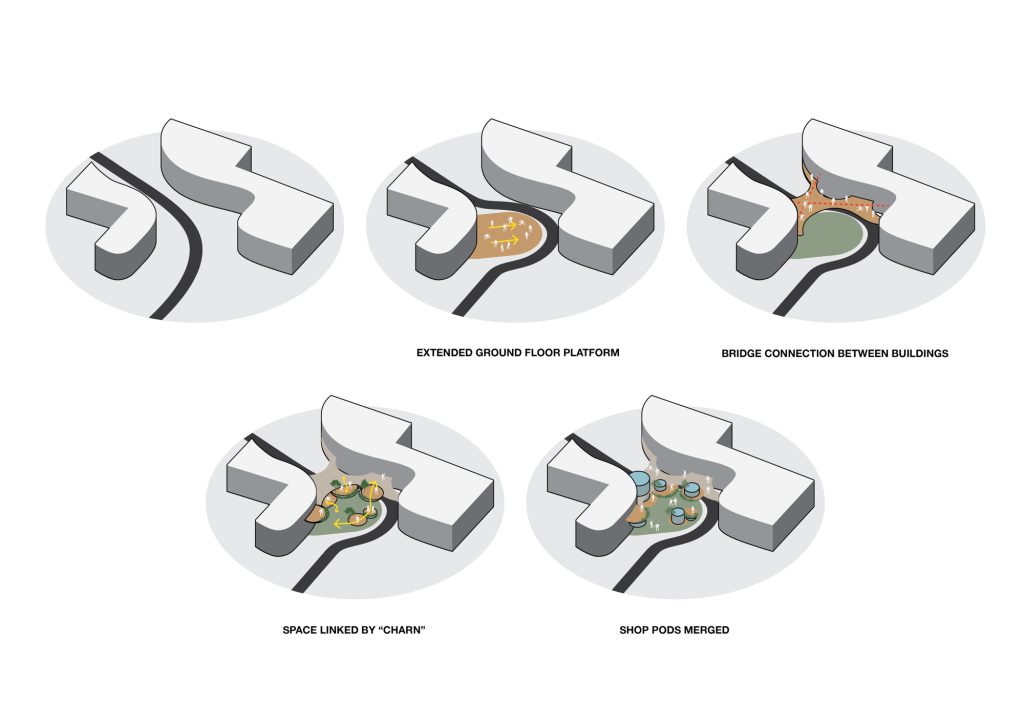 EXTENDED GROUND FLOOR PLATFORM

BRIDGE CONNECTION BETWEEN BUILDINGS

SPACE LINKED BY "CHARN"

SHOP PODS MERGED