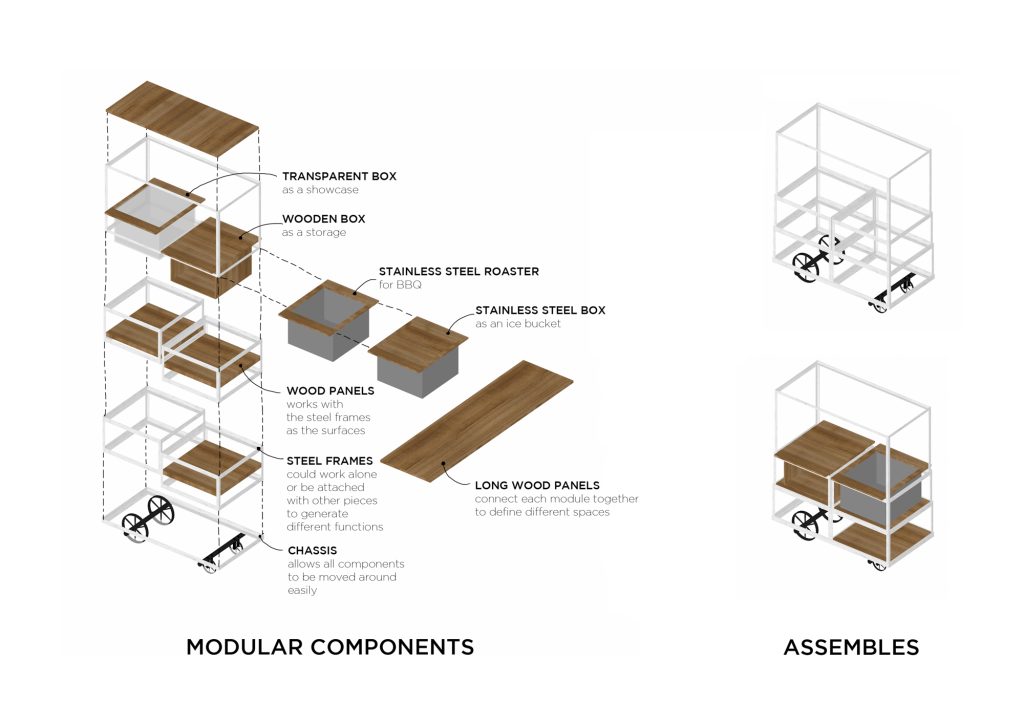 TRANSPARENT BOX
as a showcase

WOODEN BOX
as a storage

STAINLESS STEEL ROASTER
for BBQ

STAINLESS STEEL BOX
as an ice bucket

WOOD PANELS
works with the steel frames as the surfaces

STEEL FRAMES
could work alone or be attached with other pieces to generate different functions

LONG WOOD PANELS
connect each module together to define different spaces

CHASSIS
allows all components to be moved around easily

MODULAR COMPONENTS

ASSEMBLES